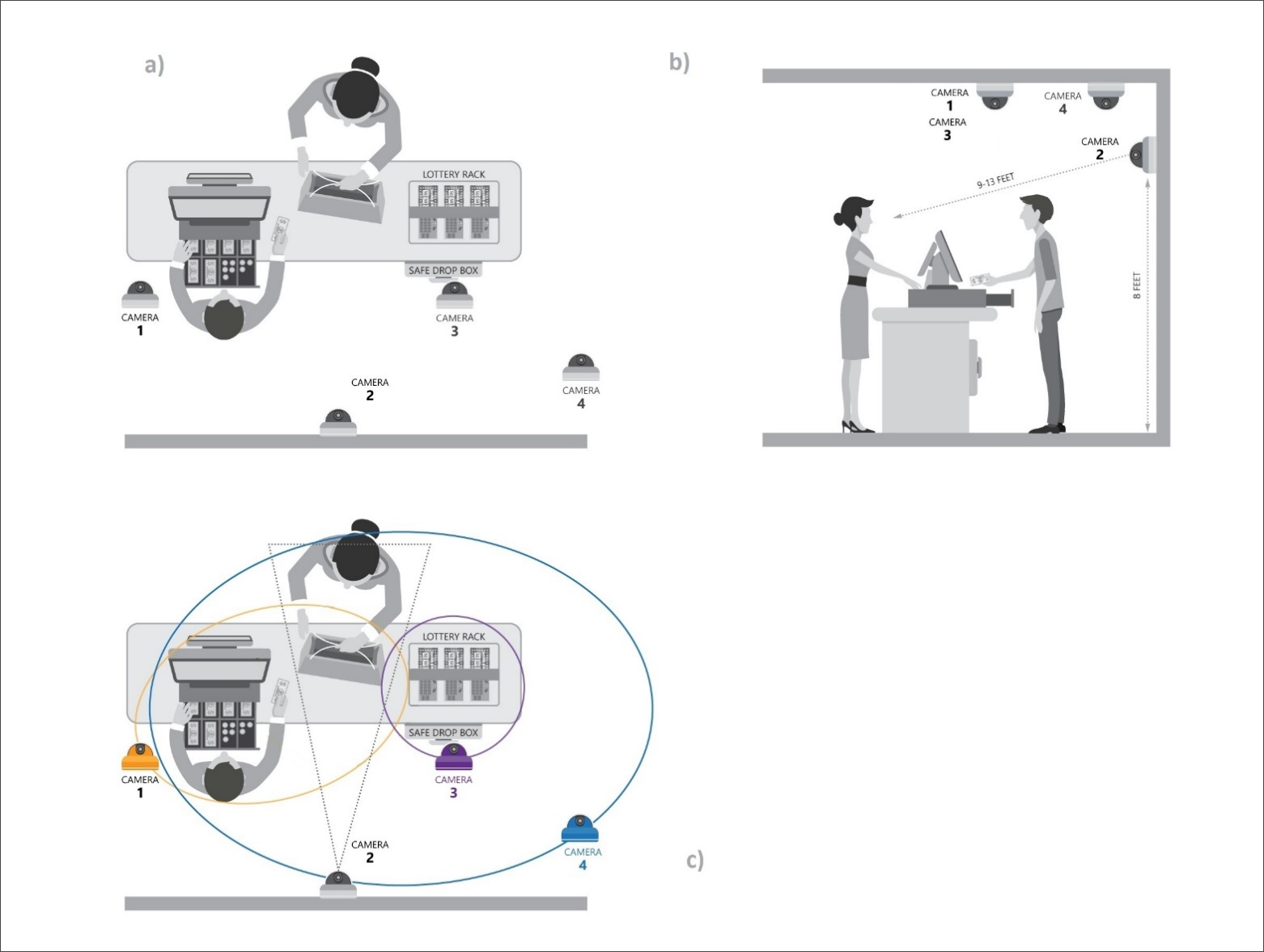 a)

LOTTERY RACK

SAFE DROP BOX

CAMERA
1

CAMERA
3

CAMERA
2

CAMERA
4

b)

CAMERA
1

CAMERA
3

CAMERA
4

CAMERA
2

9-13 FEET

8 FEET

LOTTERY RACK

SAFE DROP BOX

CAMERA
1

CAMERA
3

CAMERA
2

CAMERA
4

c)